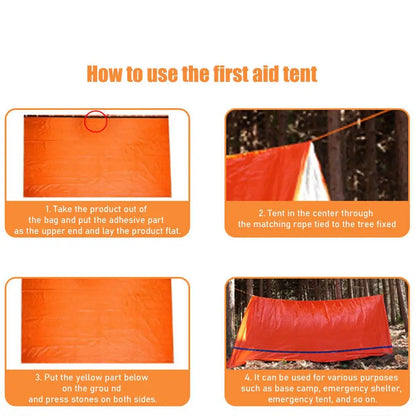 How to use the first aid tent

1. Take the product out of the bag and put the adhesive part as the upper end and lay the product flat.

2. Tent in the center through the matching rope tied to the tree fixed

3. Put the yellow part below on the grou nd and press stones on both sides.

4. It can be used for various purposes such as base camp, emergency shelter, emergency tent, and so on.